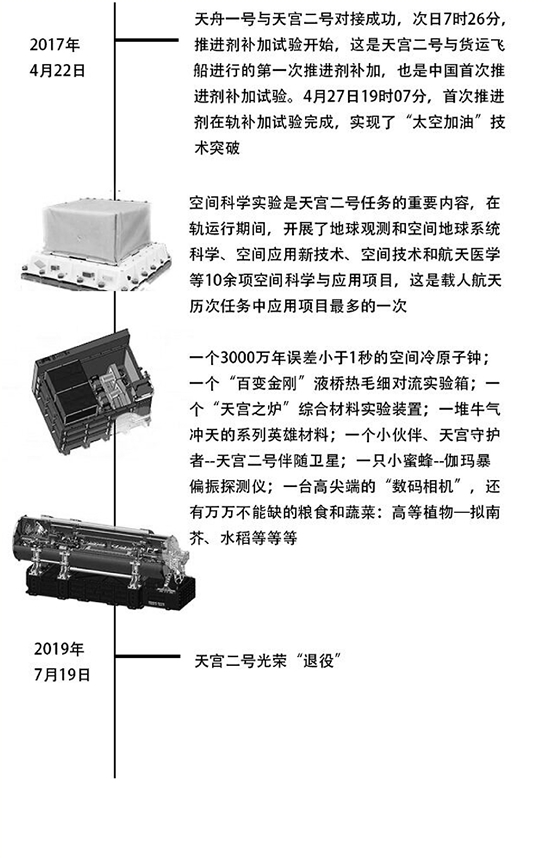 2017年
4月22日

天舟一号与天宫二号对接成功，次日7时26分，推进剂补加试验开始，这是天宫二号与货运飞船进行的第一次推进剂补加，也是中国首次推进剂补加试验。4月27日19时07分，首次推进剂在轨补加试验完成，实现了“太空加油”技术突破

空间科学实验是天宫二号任务的重要内容，在轨运行期间，开展了地球观测和空间地球系统科学、空间应用新技术、空间技术和航天医学等10余项空间科学与应用项目，这是载人航天历次任务中应用项目最多的一次

一个3000万年误差小于1秒的空间冷原子钟；一个“百变金刚”液桥热毛细对流实验箱；一个“天宫之炉”综合材料实验装置；一堆牛气冲天的系列英雄材料；一个小伙伴、天宫守护者--天宫二号伴随卫星；一只小蜜蜂--伽玛暴偏振探测仪；一台高尖端的“数码相机”，还有万万不能缺的粮食和蔬菜：高等植物—拟南芥、水稻等等等

2019年
7月19日

天宫二号光荣“退役”